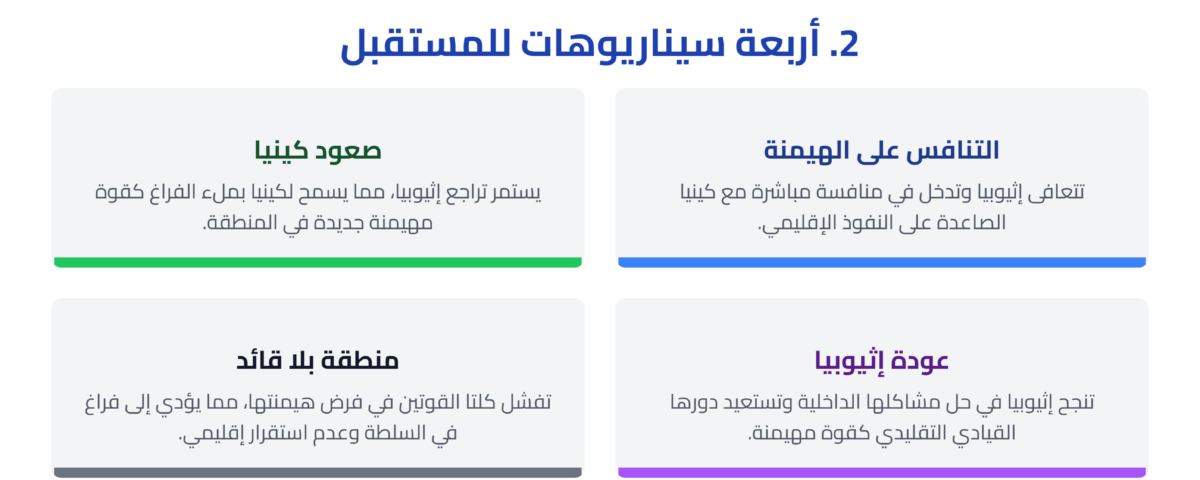 2. أربعة سيناريوهات للمستقبل

التنافس على الهيمنة

تتعافى إثيوبيا وتدخل في منافسة مباشرة مع كينيا الصاعدة على النفوذ الإقليمي.

صعود كينيا

يستمر تراجع إثيوبيا، مما يسمح لكينيا بملء الفراغ كقوة مهيمنة جديدة في المنطقة.

عودة إثيوبيا

تنجح إثيوبيا في حل مشاكلها الداخلية وتستعيد دورها القيادي التقليدي كقوة مهيمنة.

منطقة بلا قائد

تفشل كلتا القوتين في فرض هيمنتها، مما يؤدي إلى فراغ في السلطة وعدم استقرار إقليمي.